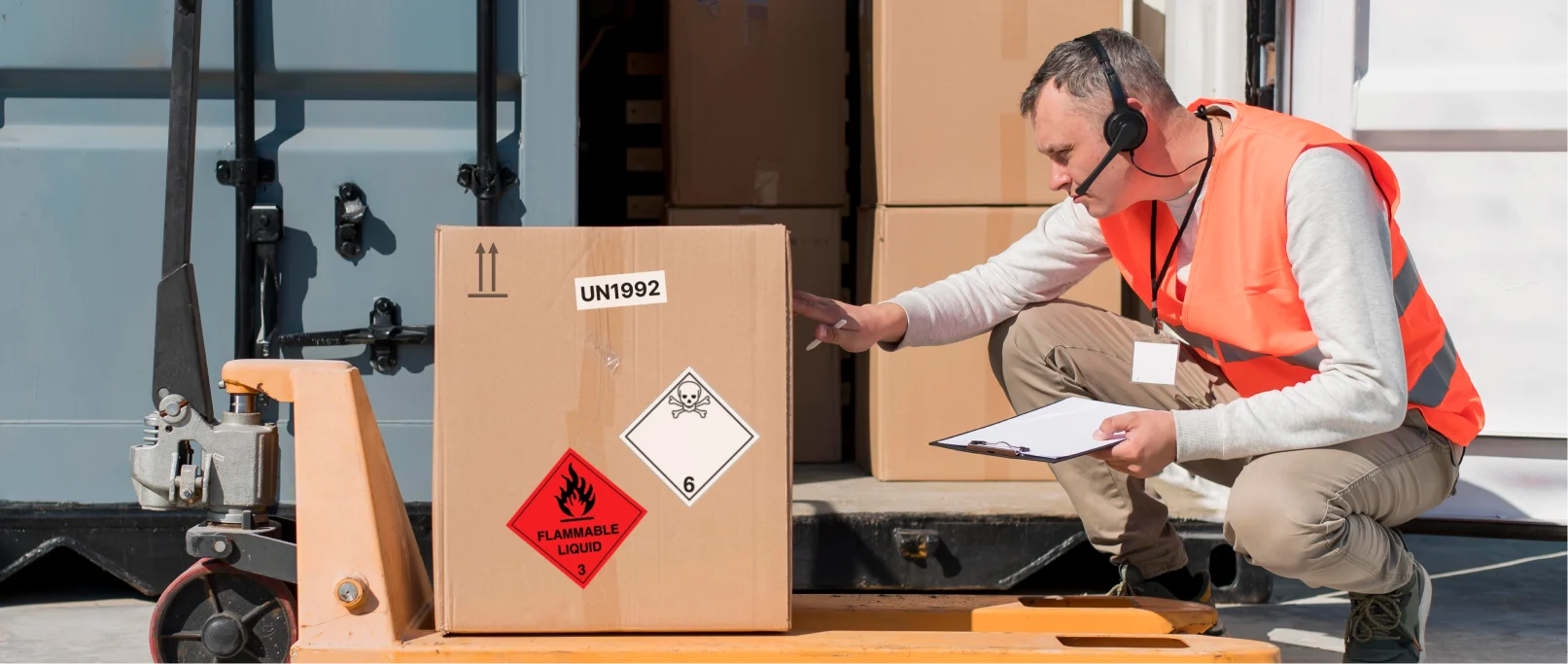 UN1992

6

FLAMMABLE LIQUID

3